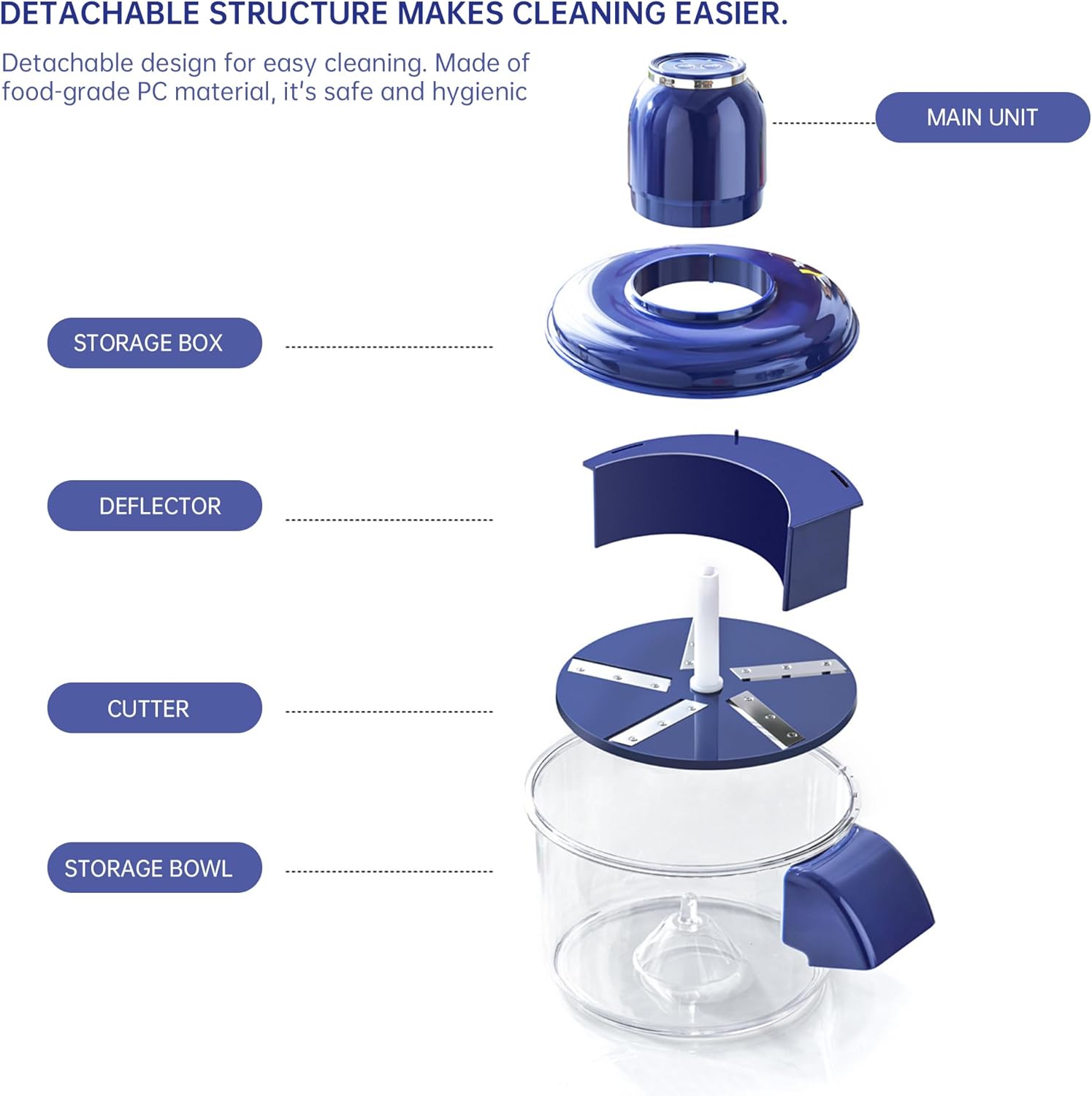 DETACHABLE STRUCTURE MAKES CLEANING EASIER.

Detachable design for easy cleaning. Made of food-grade PC material, it's safe and hygienic

MAIN UNIT

STORAGE BOX

DEFLECTOR

CUTTER

STORAGE BOWL